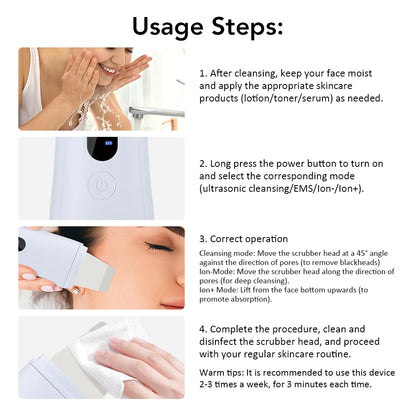 Usage Steps:

1. After cleansing, keep your face moist and apply the appropriate skincare products (lotion/toner/serum) as needed.

2. Long press the power button to turn on and select the corresponding mode (ultrasonic cleansing/EMS/Ion-/Ion+).

3. Correct operation

Cleansing mode: Move the scrubber head at a 45° angle against the direction of pores (to remove blackheads)
Ion-Mode: Move the scrubber head along the direction of pores (for deep cleansing).
Ion+ Mode: Lift from the face bottom upwards (to promote absorption).

4. Complete the procedure, clean and disinfect the scrubber head, and proceed with your regular skincare routine.

Warm tips: It is recommended to use this device 2-3 times a week, for 3 minutes each time.